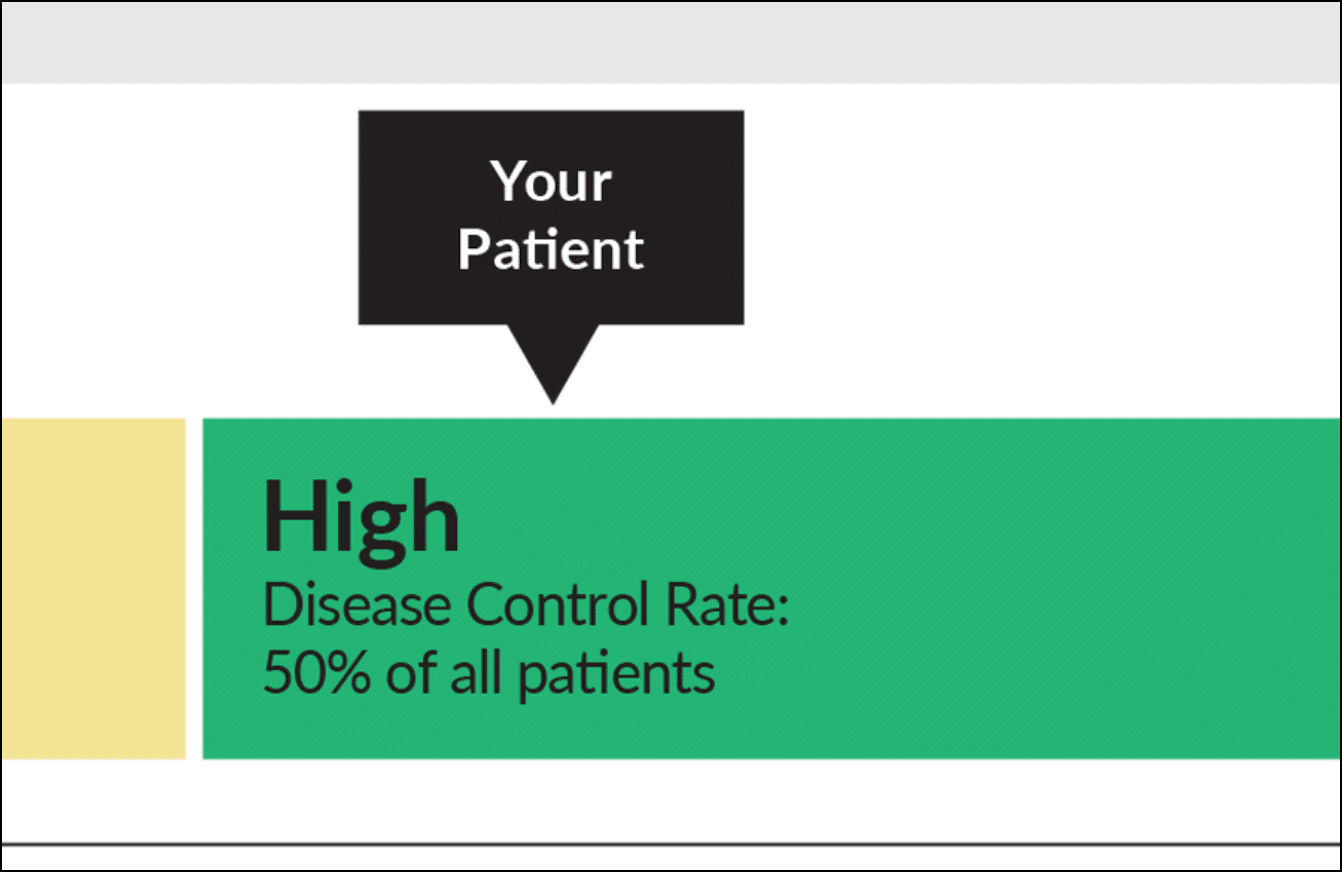 Your Patient

High
Disease Control Rate:
50% of all patients