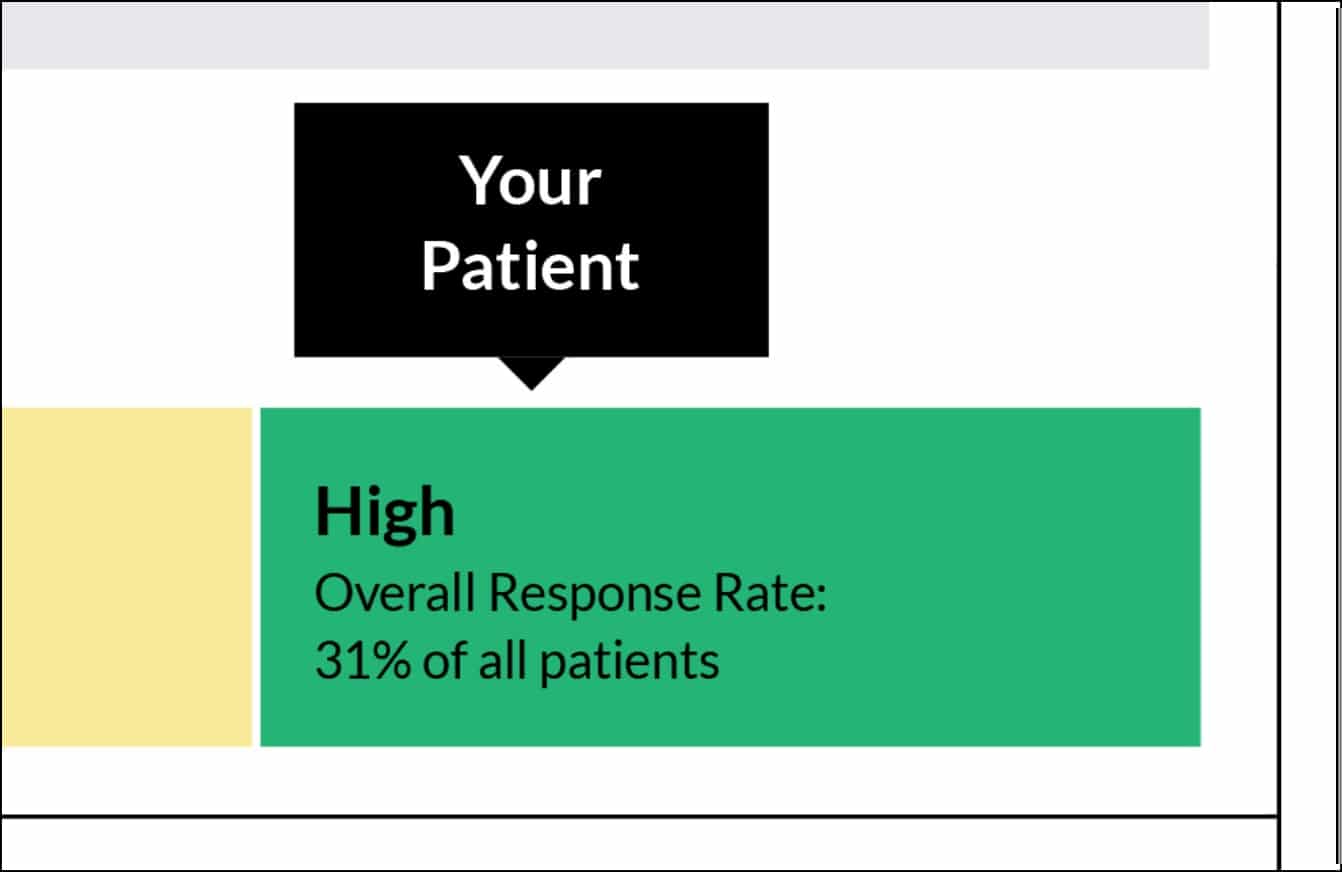 Your Patient

High
Overall Response Rate:
31% of all patients